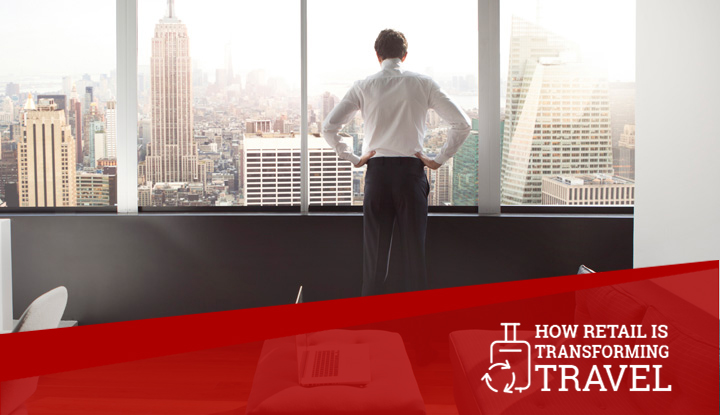 HOW RETAIL IS TRANSFORMING TRAVEL