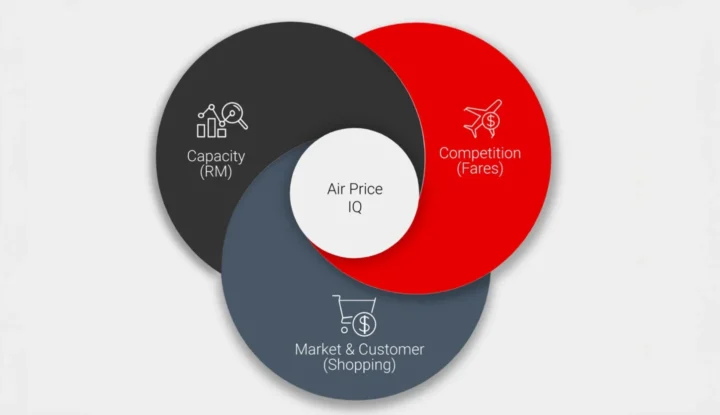 Capacity
(RM)

Competition
(Fares)

Air Price
IQ

Market & Customer
(Shopping)