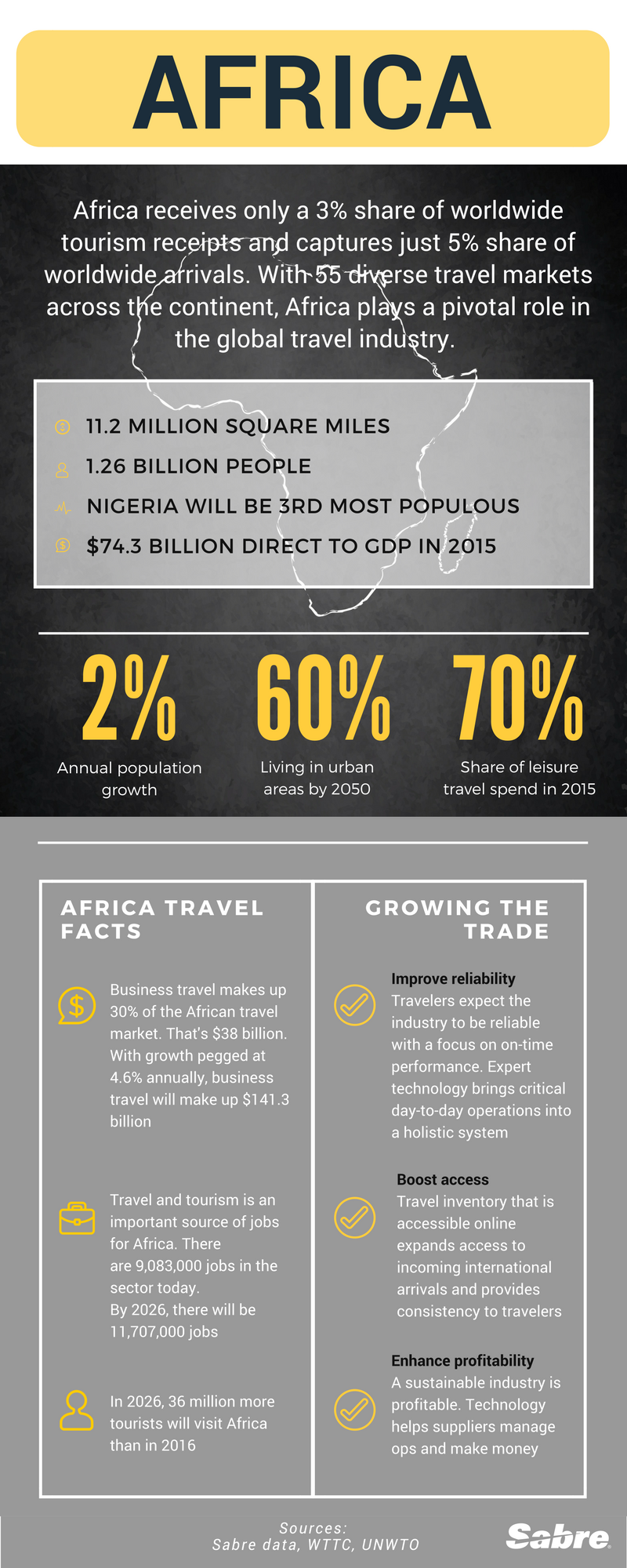 AFRICA

Africa receives only a 3% share of worldwide tourism receipts and captures just 5% share of worldwide arrivals. With 55 diverse travel markets across the continent, Africa plays a pivotal role in the global travel industry.

11.2 MILLION SQUARE MILES
1.26 BILLION PEOPLE
NIGERIA WILL BE 3RD MOST POPULOUS
$74.3 BILLION DIRECT TO GDP IN 2015

2%
Annual population growth

60%
Living in urban areas by 2050

70%
Share of leisure travel spend in 2015

AFRICA TRAVEL FACTS

Business travel makes up 30% of the African travel market. That's $38 billion. With growth pegged at 4.6% annually, business travel will make up $141.3 billion

Travel and tourism is an important source of jobs for Africa. There are 9,083,000 jobs in the sector today. By 2026, there will be 11,707,000 jobs

In 2026, 36 million more tourists will visit Africa than in 2016

GROWING THE TRADE

Improve reliability
Travelers expect the industry to be reliable with a focus on on-time performance. Expert technology brings critical day-to-day operations into a holistic system

Boost access
Travel inventory that is accessible online expands access to incoming international arrivals and provides consistency to travelers

Enhance profitability
A sustainable industry is profitable. Technology helps suppliers manage ops and make money

Sources:
Sabre data, WTTC, UNWTO

Sabre