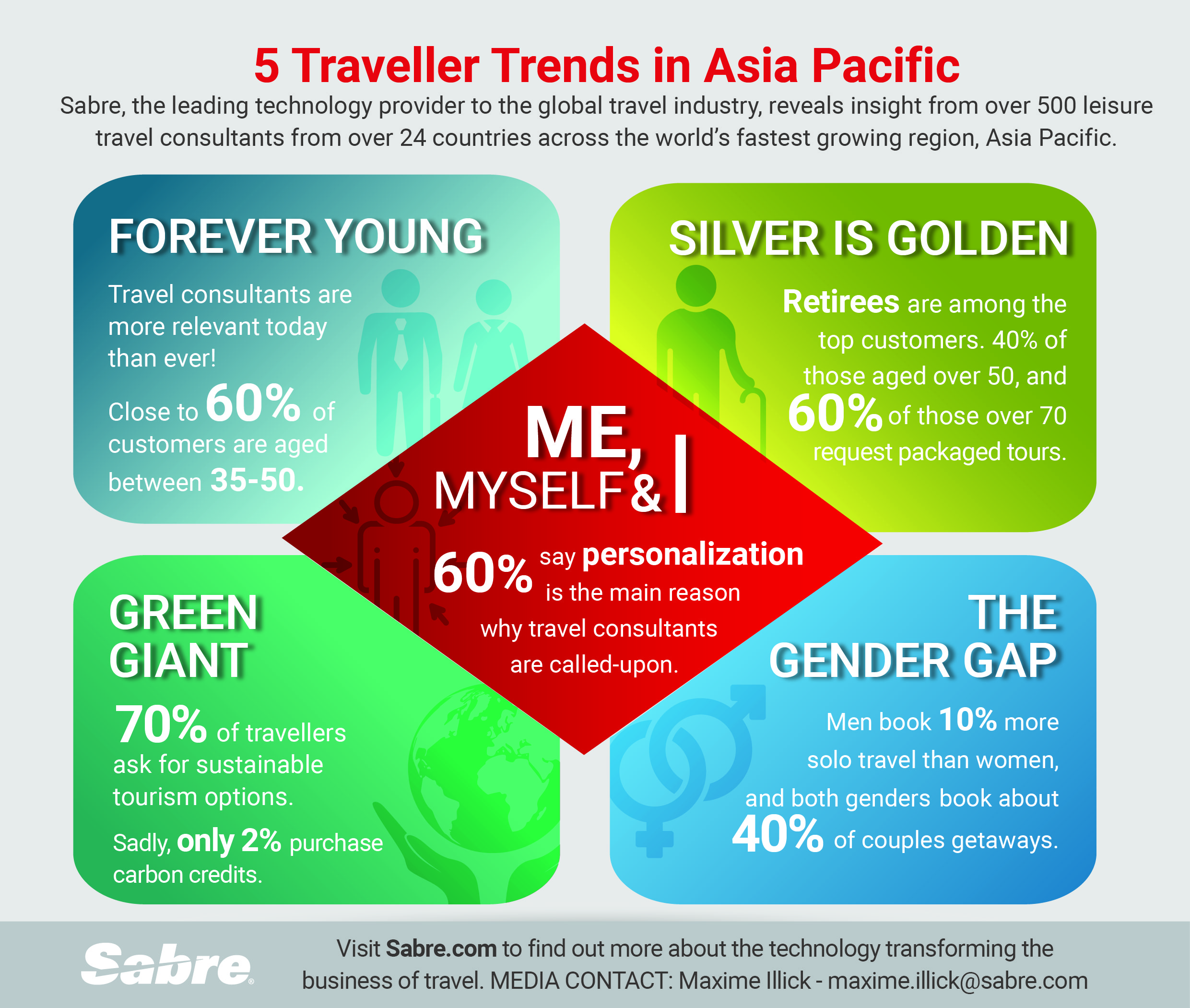 5 Traveller Trends in Asia Pacific

Sabre, the leading technology provider to the global travel industry, reveals insight from over 500 leisure travel consultants from over 24 countries across the world's fastest growing region, Asia Pacific.

FOREVER YOUNG

Travel consultants are more relevant today than ever!

Close to 60% of customers are aged between 35-50.

SILVER IS GOLDEN

Retirees are among the top customers. 40% of those aged over 50, and 60% of those over 70 request packaged tours.

ME, MYSELF & I

60% say personalization is the main reason why travel consultants are called-upon.

GREEN GIANT

70% of travellers ask for sustainable tourism options.

Sadly, only 2% purchase carbon credits.

THE GENDER GAP

Men book 10% more solo travel than women, and both genders book about 40% of couples getaways.

Sabre®

Visit Sabre.com to find out more about the technology transforming the business of travel. MEDIA CONTACT: Maxime Illick - maxime.illick@sabre.com