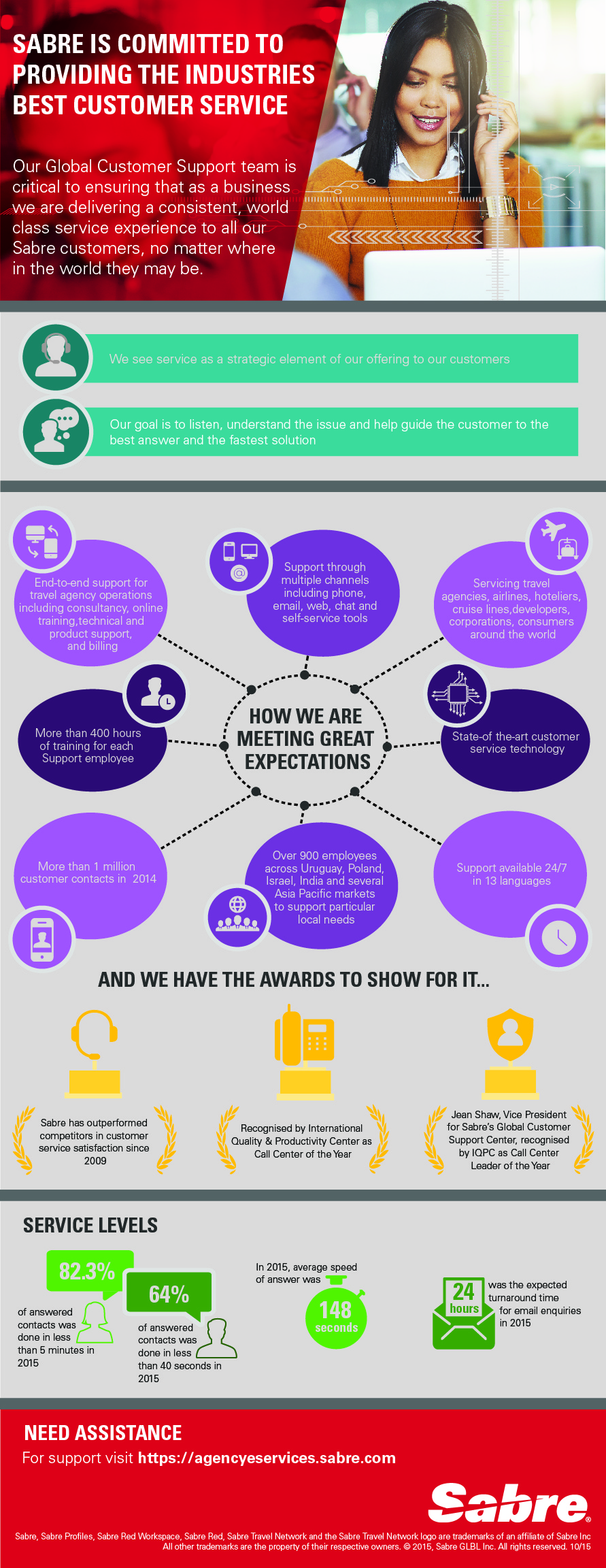 SABRE IS COMMITTED TO PROVIDING THE INDUSTRIES BEST CUSTOMER SERVICE

Our Global Customer Support team is critical to ensuring that as a business we are delivering a consistent, world class service experience to all our Sabre customers, no matter where in the world they may be.

We see service as a strategic element of our offering to our customers

Our goal is to listen, understand the issue and help guide the customer to the best answer and the fastest solution

End-to-end support for travel agency operations including consultancy, online training,technical and product support, and billing

Support through multiple channels including phone, email, web, chat and self-service tools

Servicing travel agencies, airlines, hoteliers, cruise lines,developers, corporations, consumers around the world

More than 400 hours of training for each Support employee

HOW WE ARE MEETING GREAT EXPECTATIONS

State-of the-art customer service technology

More than 1 million customer contacts in 2014

Over 900 employees across Uruguay, Poland, Israel, India and several Asia Pacific markets to support particular local needs

Support available 24/7 in 13 languages

AND WE HAVE THE AWARDS TO SHOW FOR IT...

Sabre has outperformed competitors in customer service satisfaction since 2009

Recognised by International Quality & Productivity Center as Call Center of the Year

Jean Shaw, Vice President for Sabre's Global Customer Support Center, recognised by IQPC as Call Center Leader of the Year

SERVICE LEVELS

82.3%
of answered contacts was done in less than 5 minutes in 2015

64%
of answered contacts was done in less than 40 seconds in 2015

In 2015, average speed of answer was
148 seconds

24 hours
was the expected turnaround time for email enquiries in 2015

NEED ASSISTANCE
For support visit https://agencyeservices.sabre.com

Sabre

Sabre, Sabre Profiles, Sabre Red Workspace, Sabre Red, Sabre Travel Network and the Sabre Travel Network logo are trademarks of an affiliate of Sabre Inc
All other trademarks are the property of their respective owners. © 2015, Sabre GLBL Inc. All rights reserved. 10/15