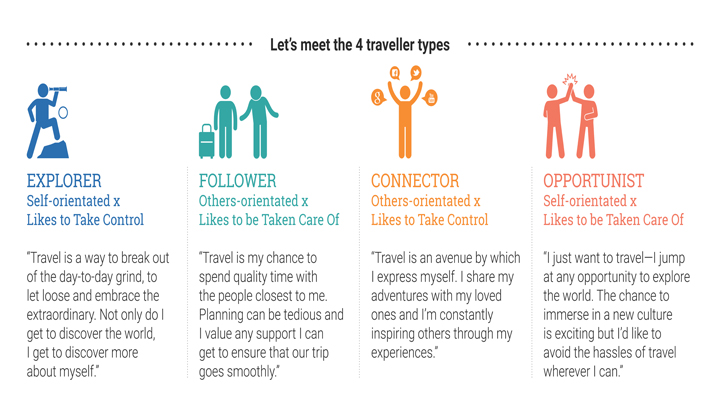 Let's meet the 4 traveller types

EXPLORER
Self-orientated x
Likes to Take Control

"Travel is a way to break out of the day-to-day grind, to let loose and embrace the extraordinary. Not only do I get to discover the world, I get to discover more about myself."

FOLLOWER
Others-orientated x
Likes to be Taken Care Of

"Travel is my chance to spend quality time with the people closest to me. Planning can be tedious and I value any support I can get to ensure that our trip goes smoothly."

CONNECTOR
Others-orientated x
Likes to Take Control

"Travel is an avenue by which I express myself. I share my adventures with my loved ones and I'm constantly inspiring others through my experiences."

OPPORTUNIST
Self-orientated x
Likes to be Taken Care Of

"I just want to travel—I jump at any opportunity to explore the world. The chance to immerse in a new culture is exciting but I'd like to avoid the hassles of travel wherever I can."